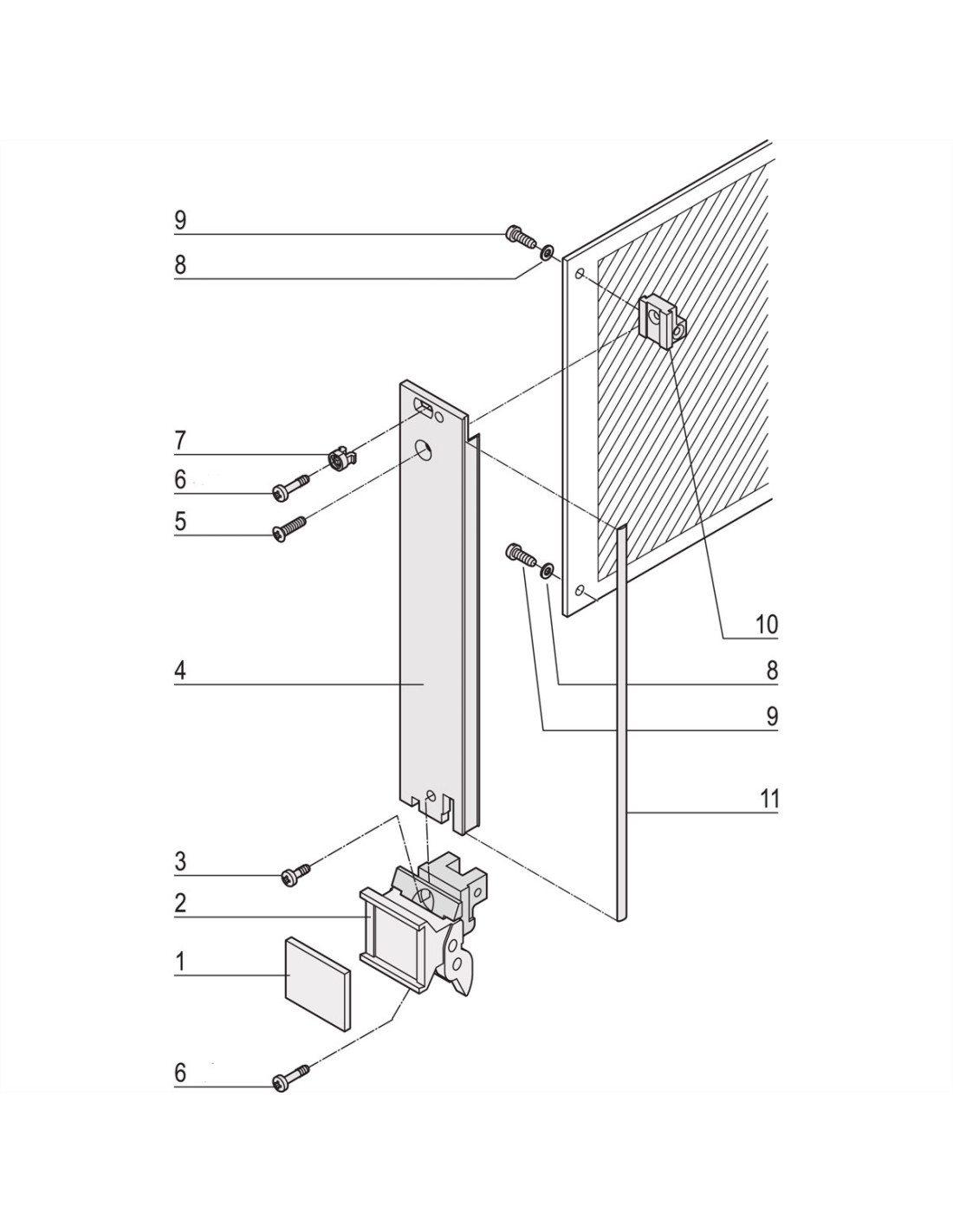 9
8
7
6
5
4
3
2
1
6
10
8
9
11